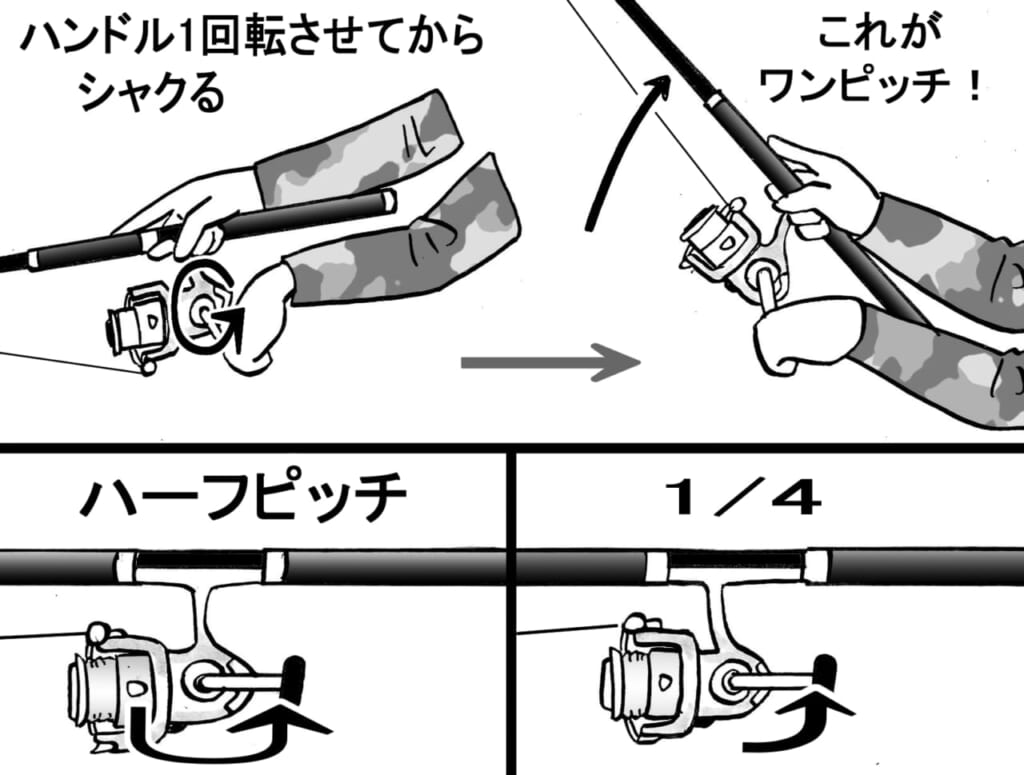 ハンドル1回転させてから
シャクる

これが
ワンピッチ！

ハーフピッチ

1／4