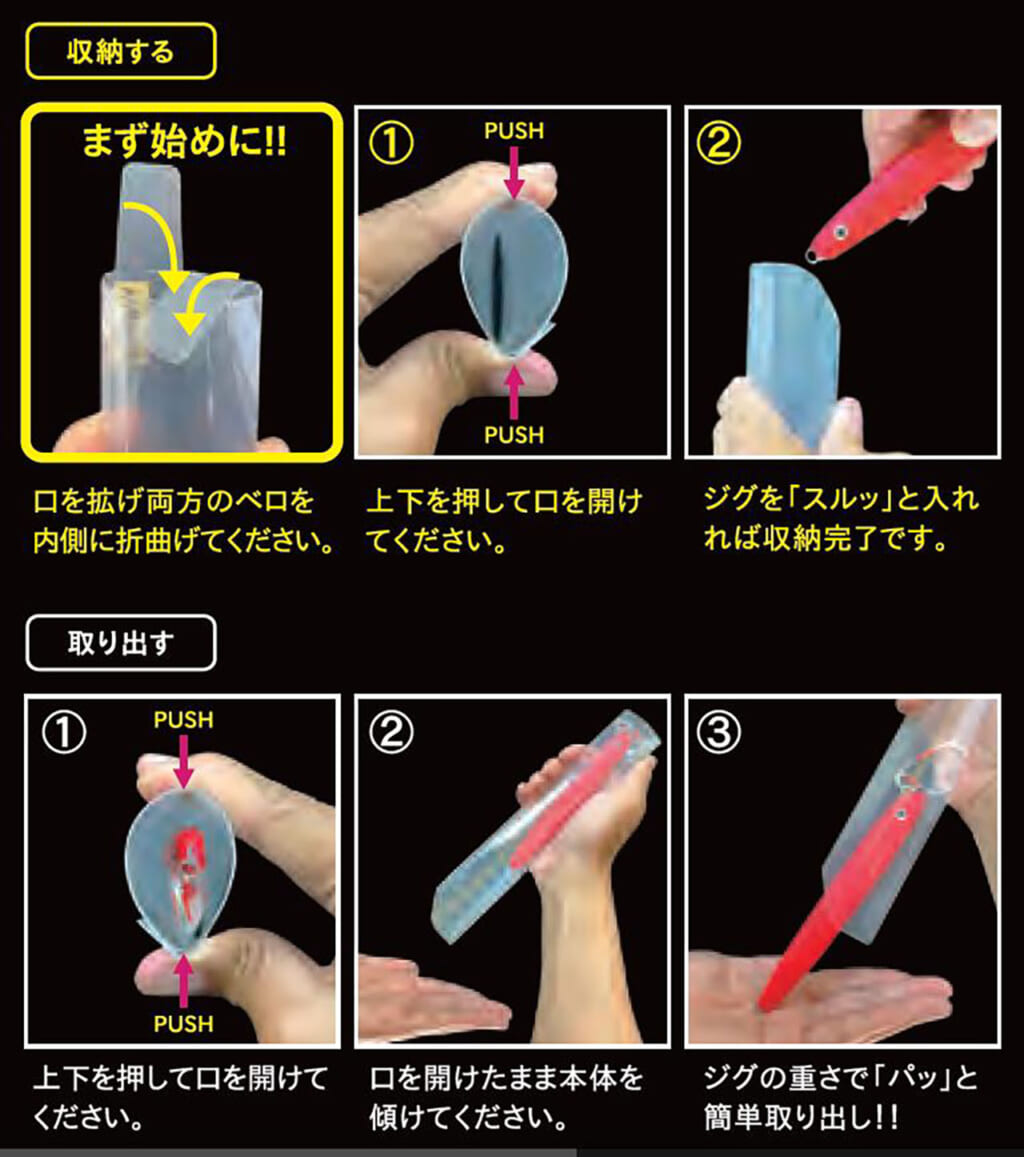 収納する

まず始めに!!

口を拡げ両方のベロを内側に折曲げてください。

①
PUSH
PUSH

上下を押して口を開けてください。

②

ジグを「スルッ」と入れれば収納完了です。

取り出す

①
PUSH
PUSH

上下を押して口を開けてください。

②

口を開けたまま本体を傾けてください。

③

ジグの重さで「パッ」と簡単取り出し!!