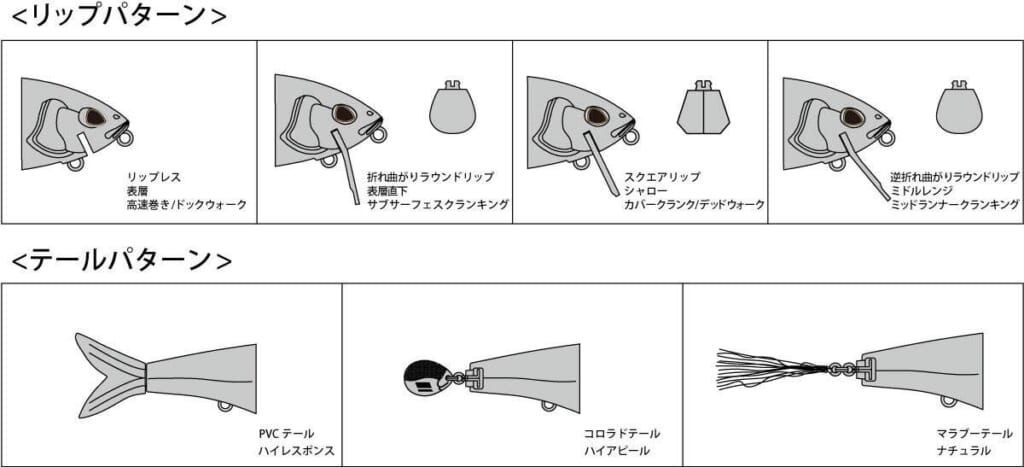 <リップパターン>

リップレス
表層
高速巻き/ドックウォーク

折れ曲がりラウンドリップ
表層直下
サブサーフェスクランキング

スクエアリップ
シャロー
カバークランク/デッドウォーク

逆折れ曲がりラウンドリップ
ミドルレンジ
ミッドランナークランキング

<テールパターン>

PVC テール
ハイレスポンス

コロラドテール
ハイアピール

マラブーテール
ナチュラル