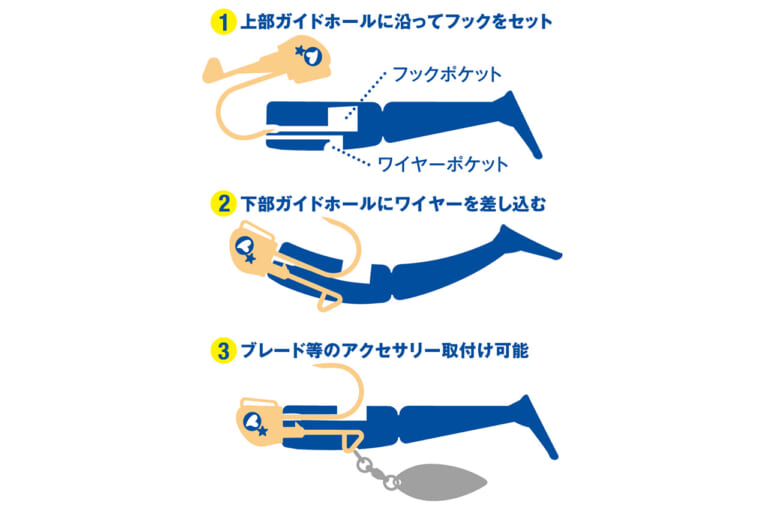 1 上部ガイドホールに沿ってフックをセット

フックポケット

ワイヤーポケット

2 下部ガイドホールにワイヤーを差し込む

3 ブレード等のアクセサリー取付け可能