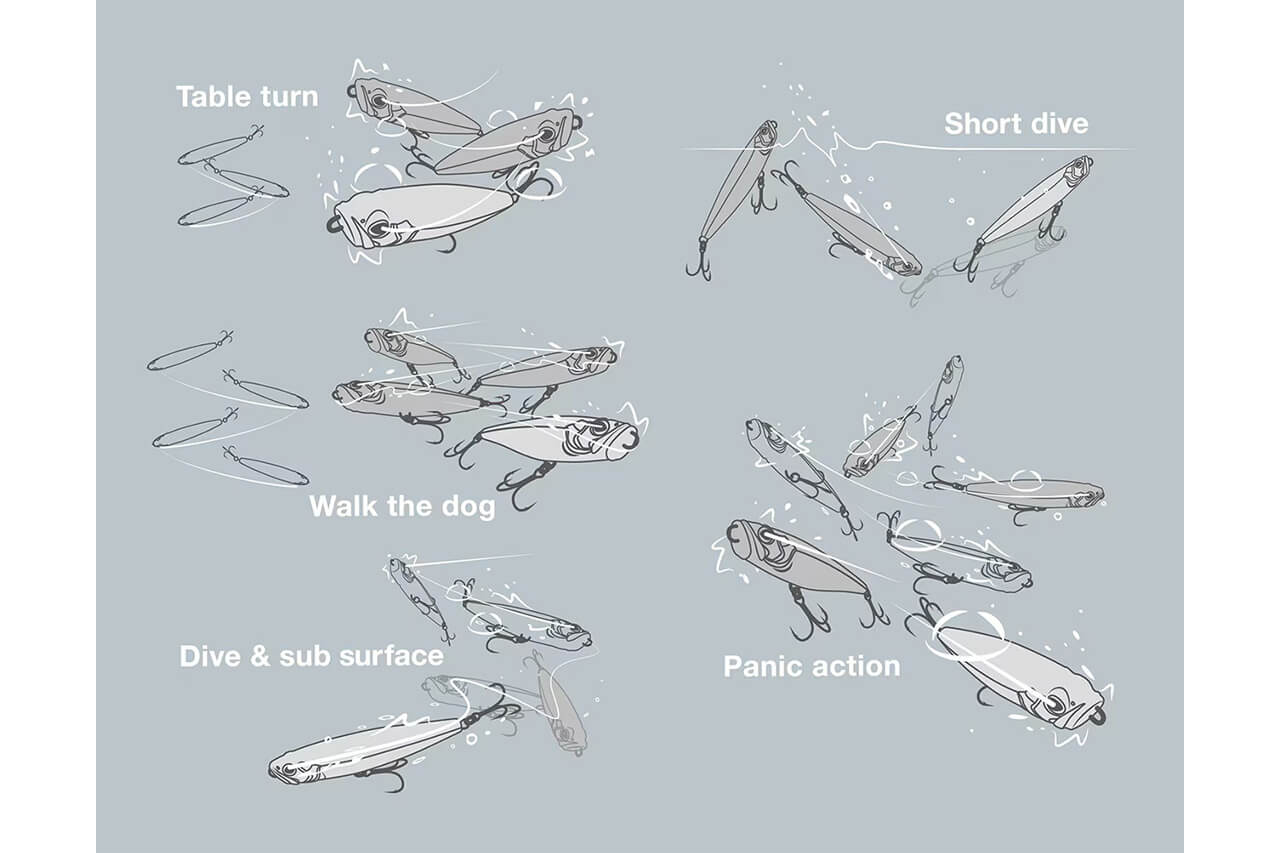 Table turn

Short dive

Walk the dog

Dive & sub surface

Panic action