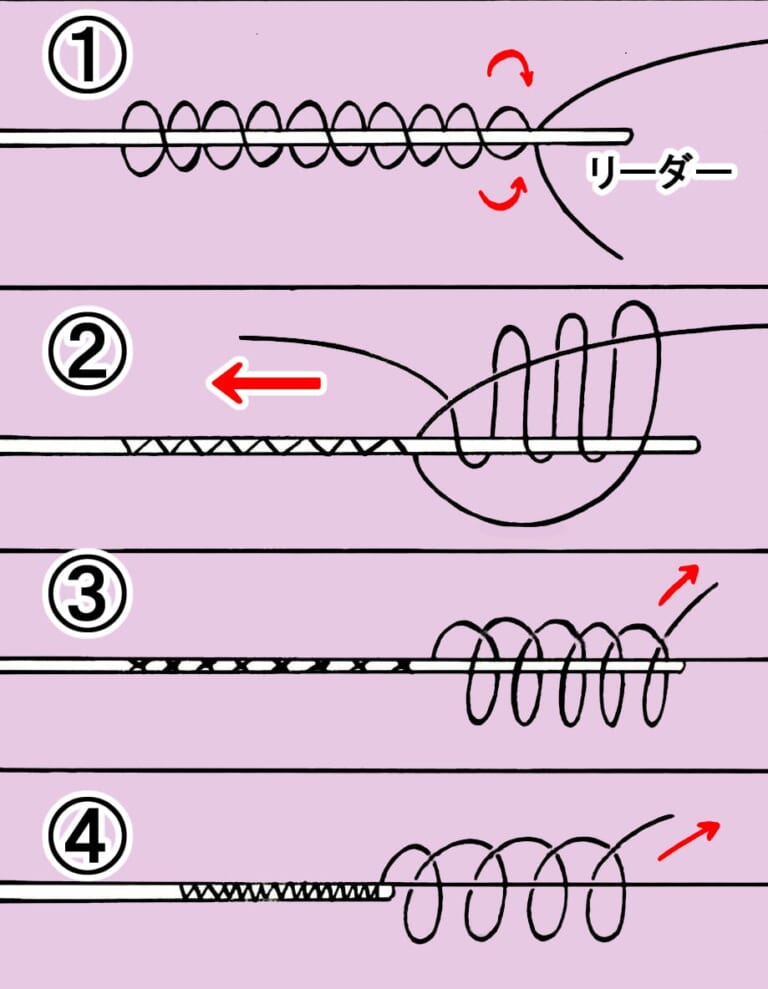 ①
リーダー
②
③
④