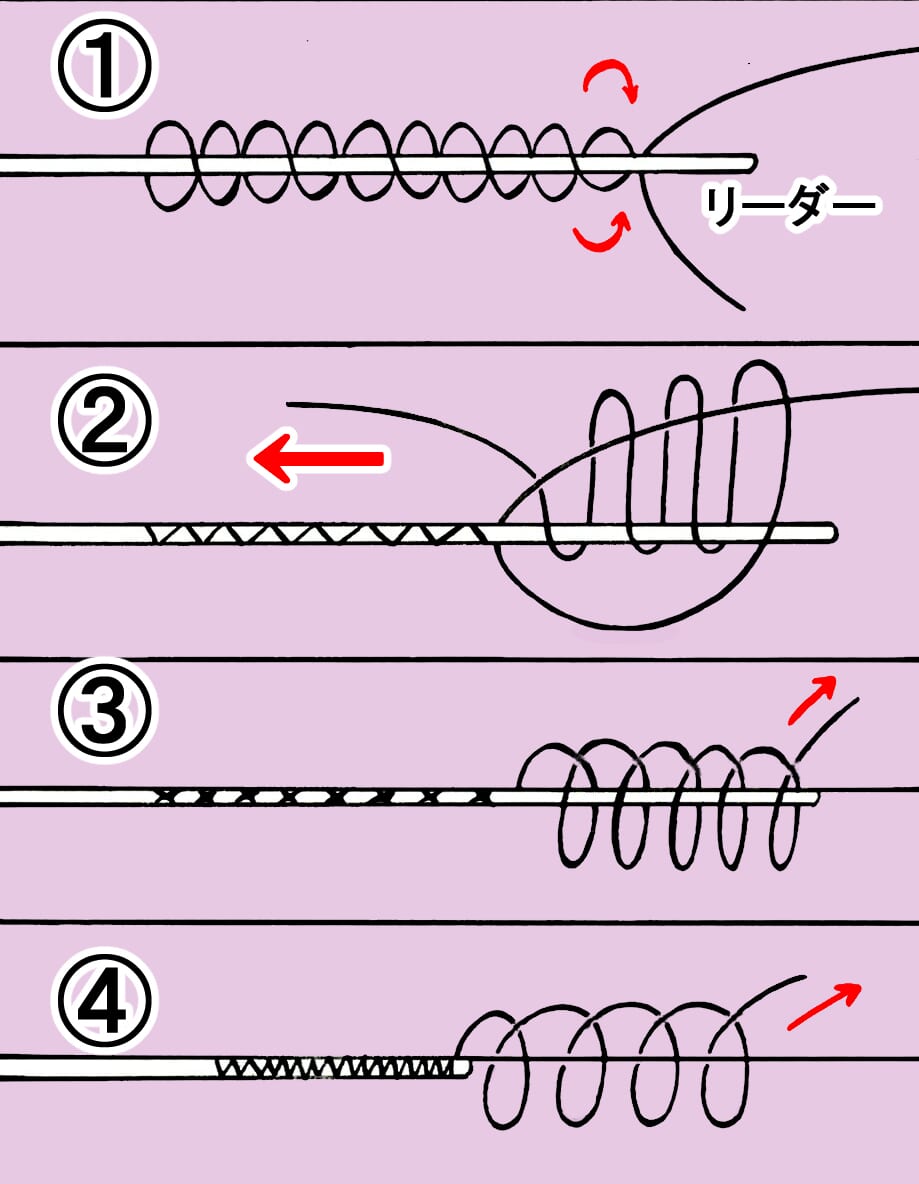 ①
リーダー
②
③
④