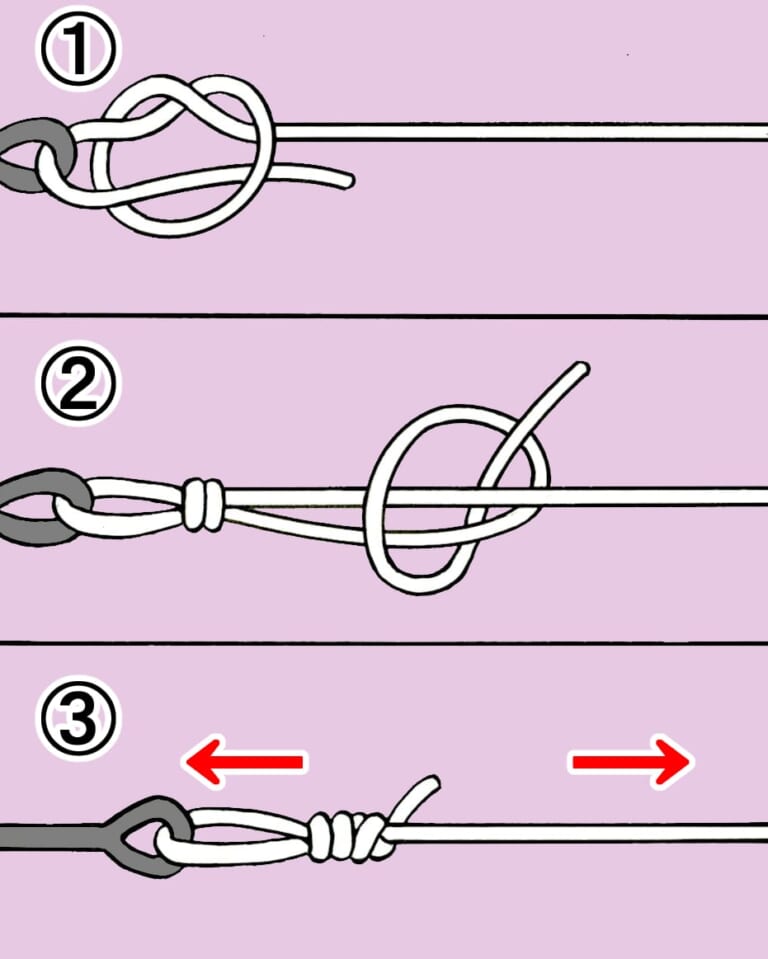 ①

②

③