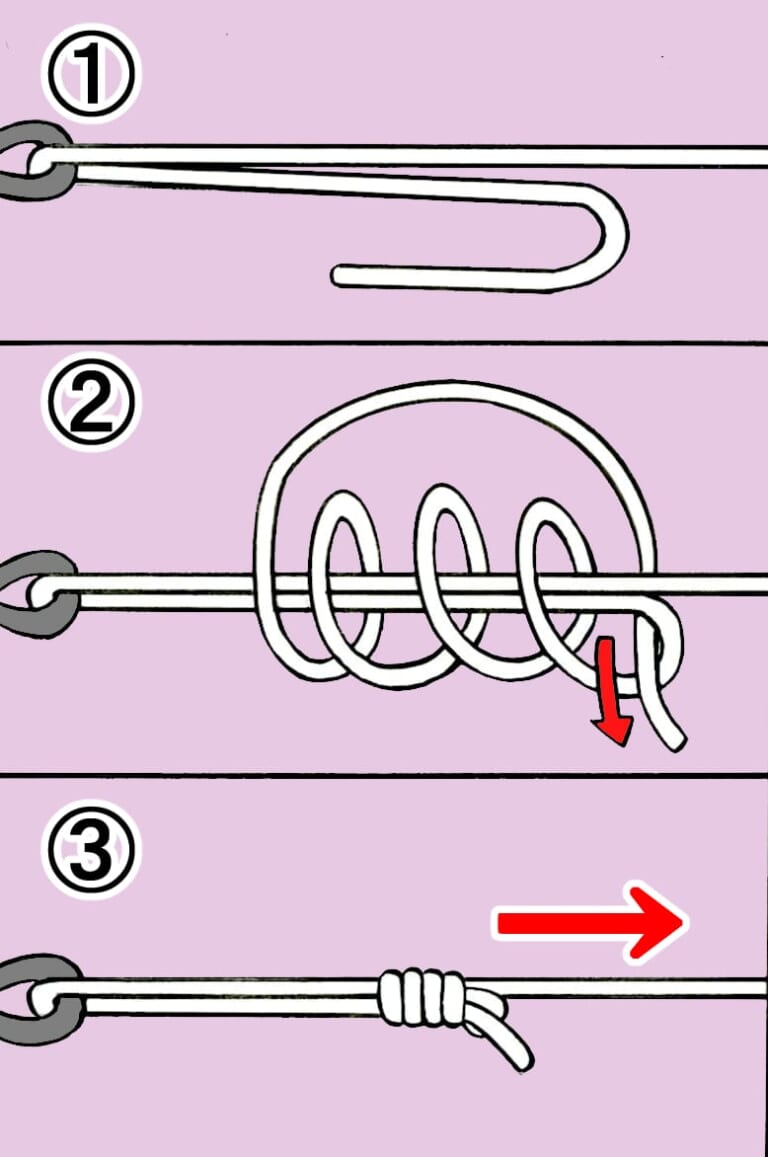 ①

②

③