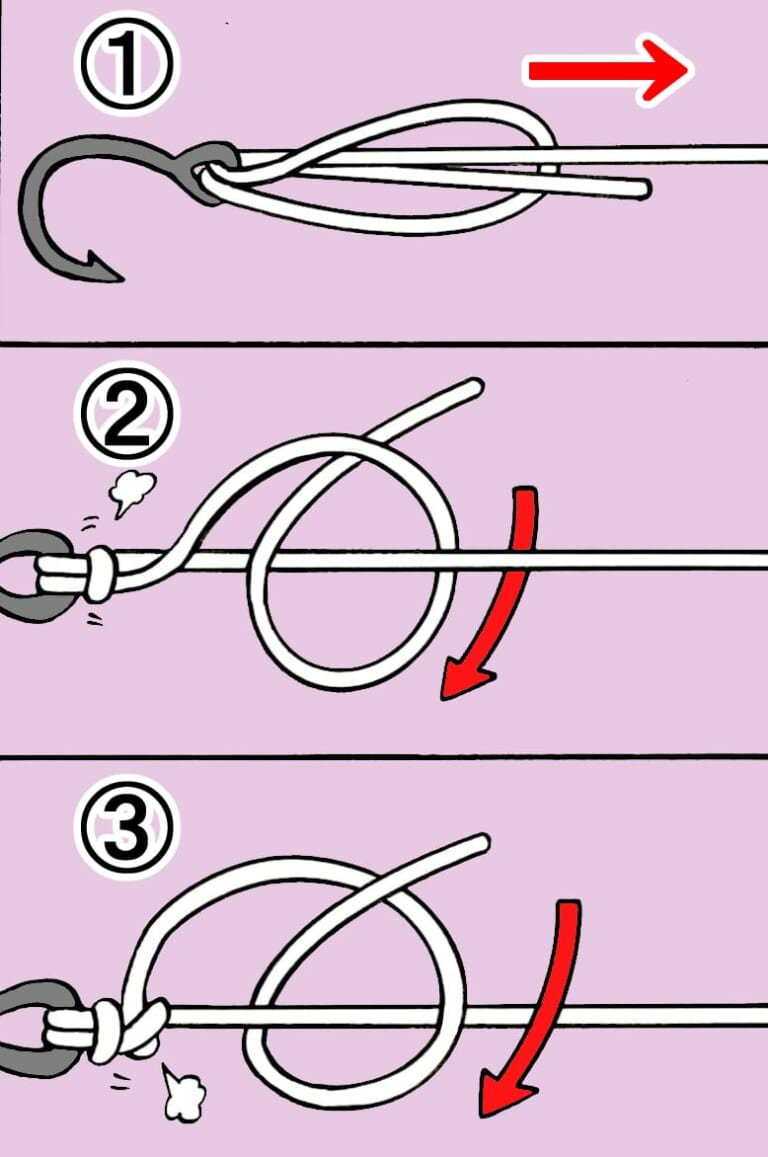 ①

②

③