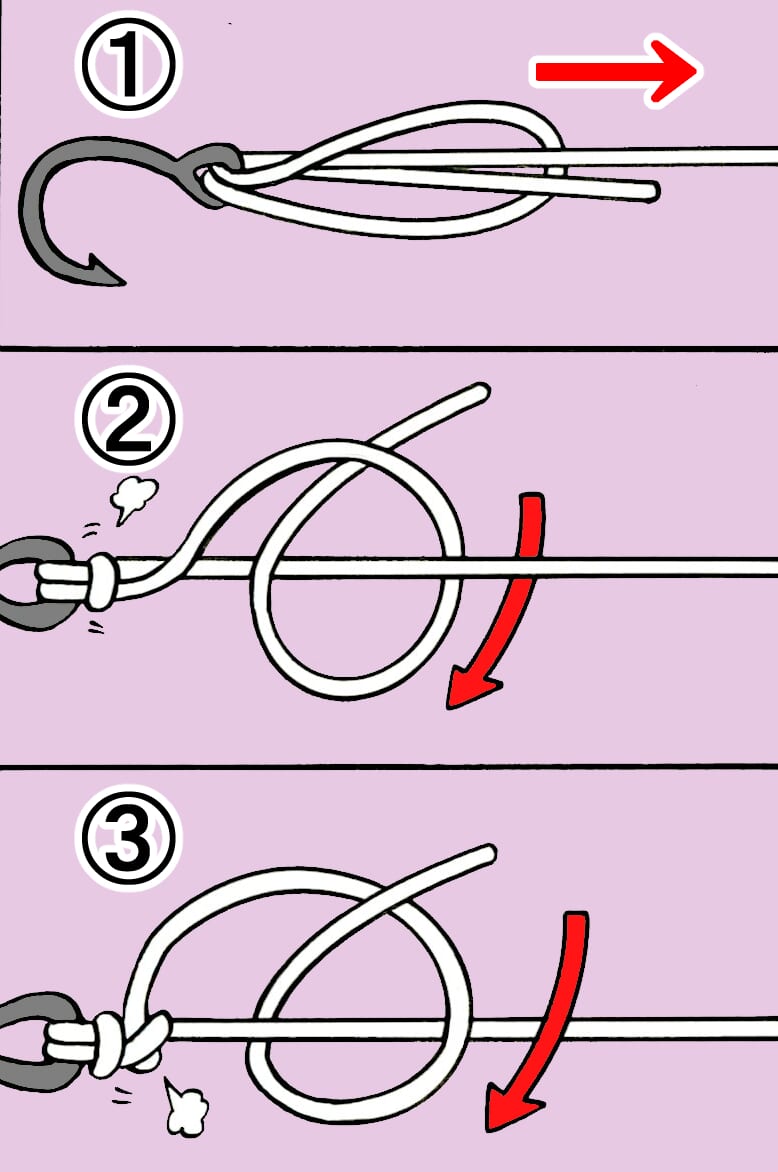 ①

②

③