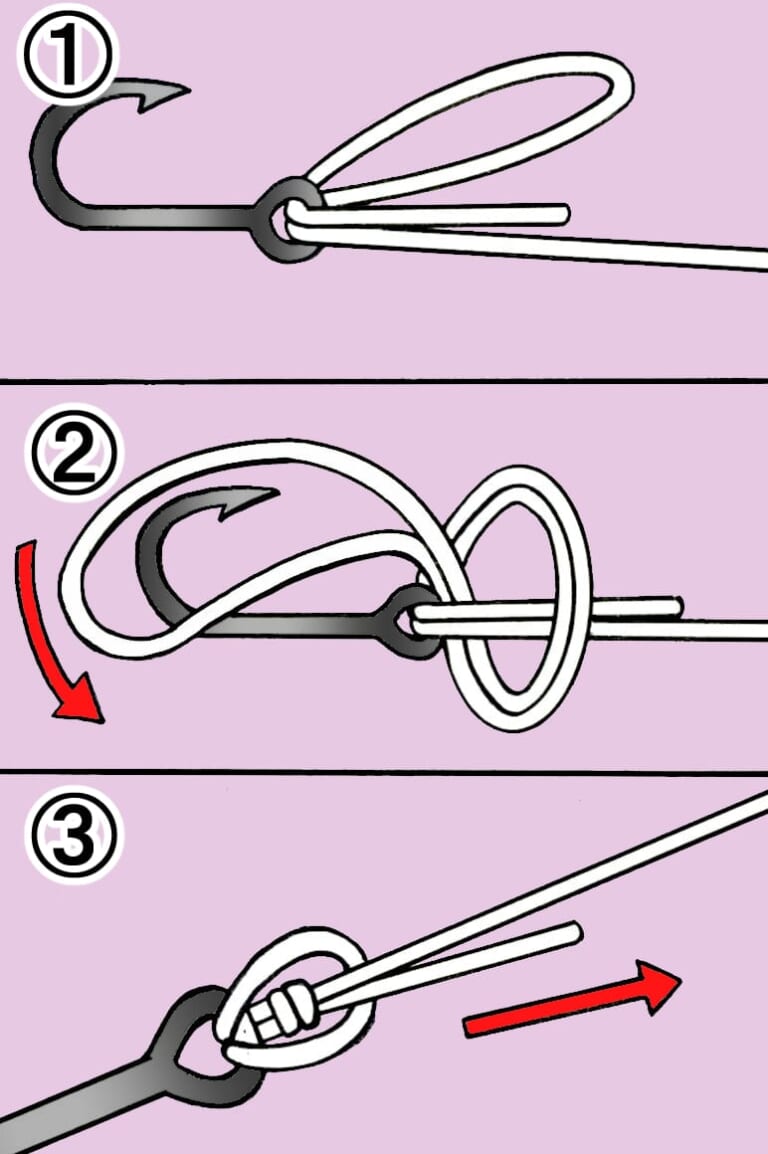 ①

②

③