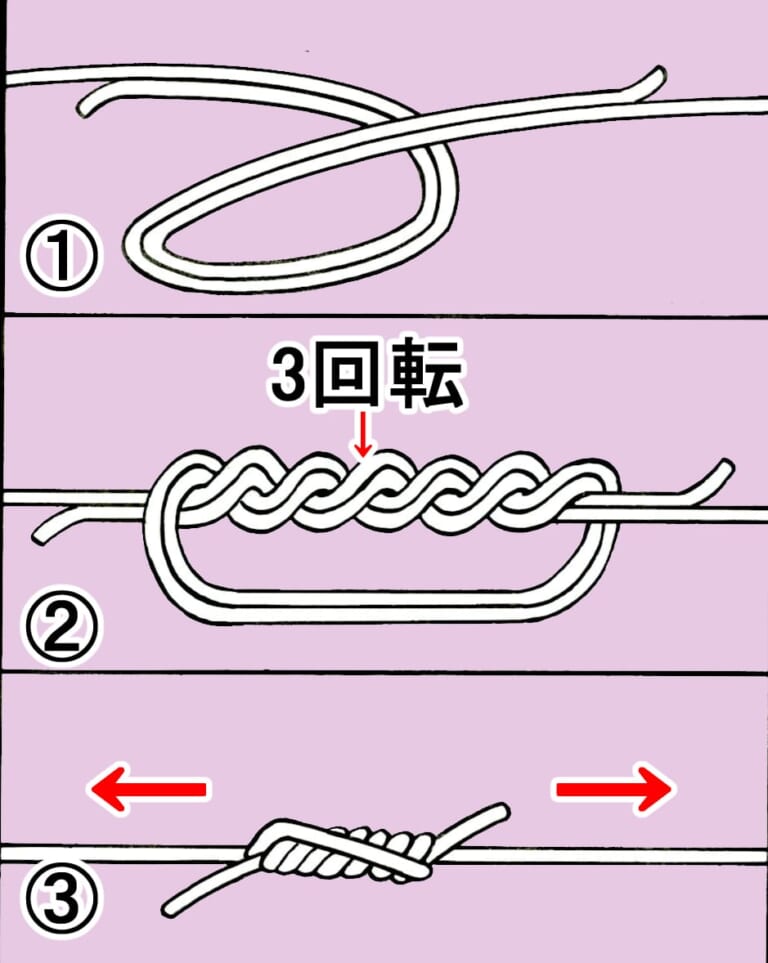 ①

3回転

②

③