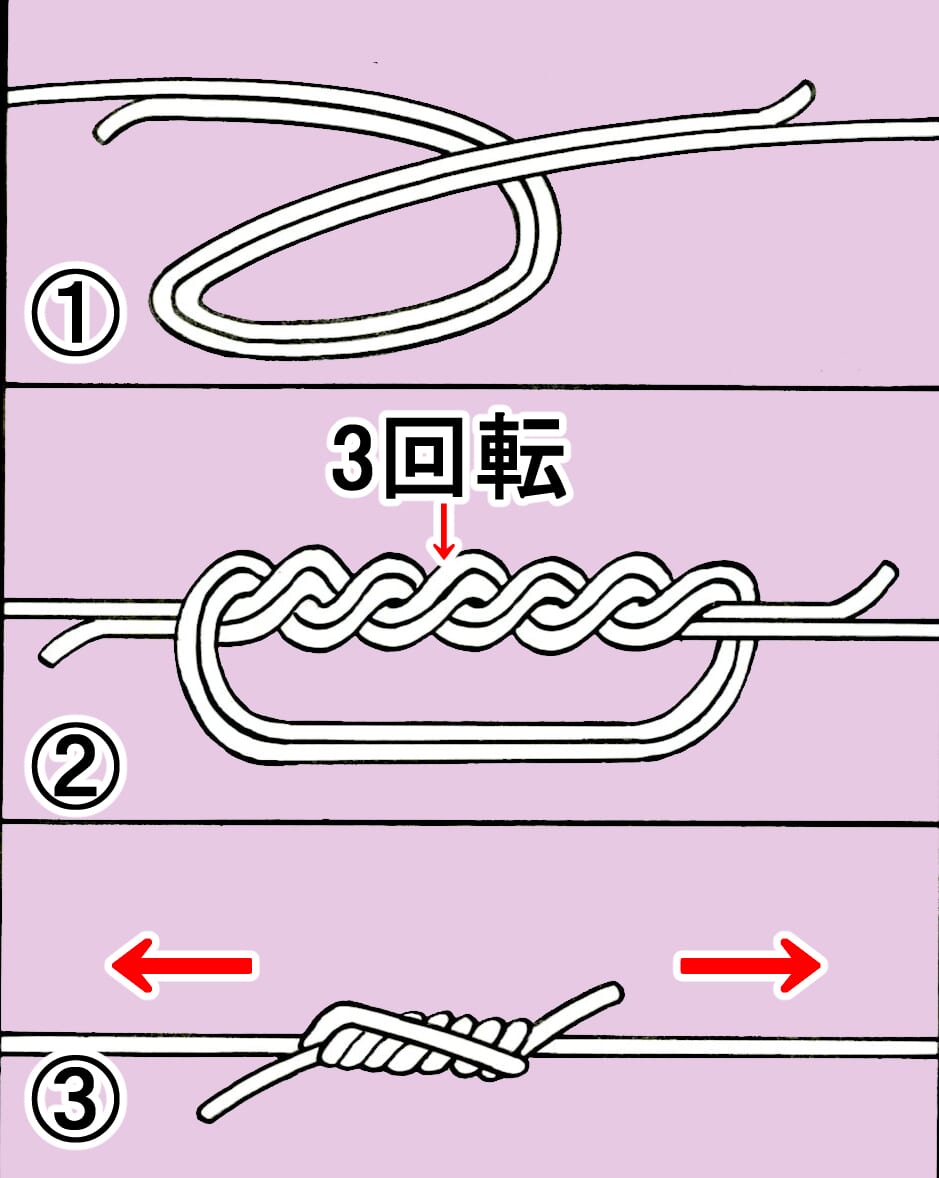 ①

3回転

②

③